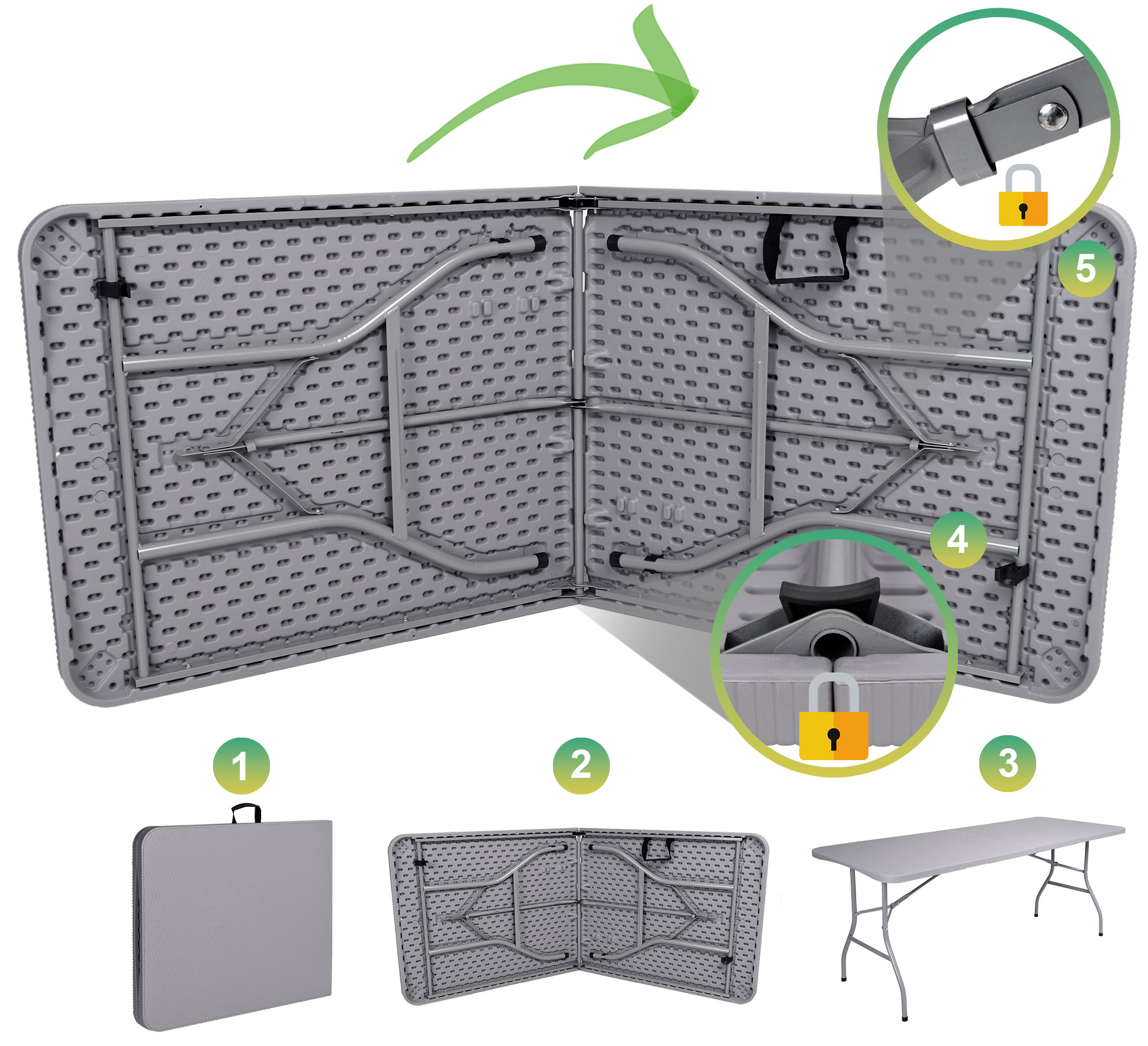 5

4

1

2

3