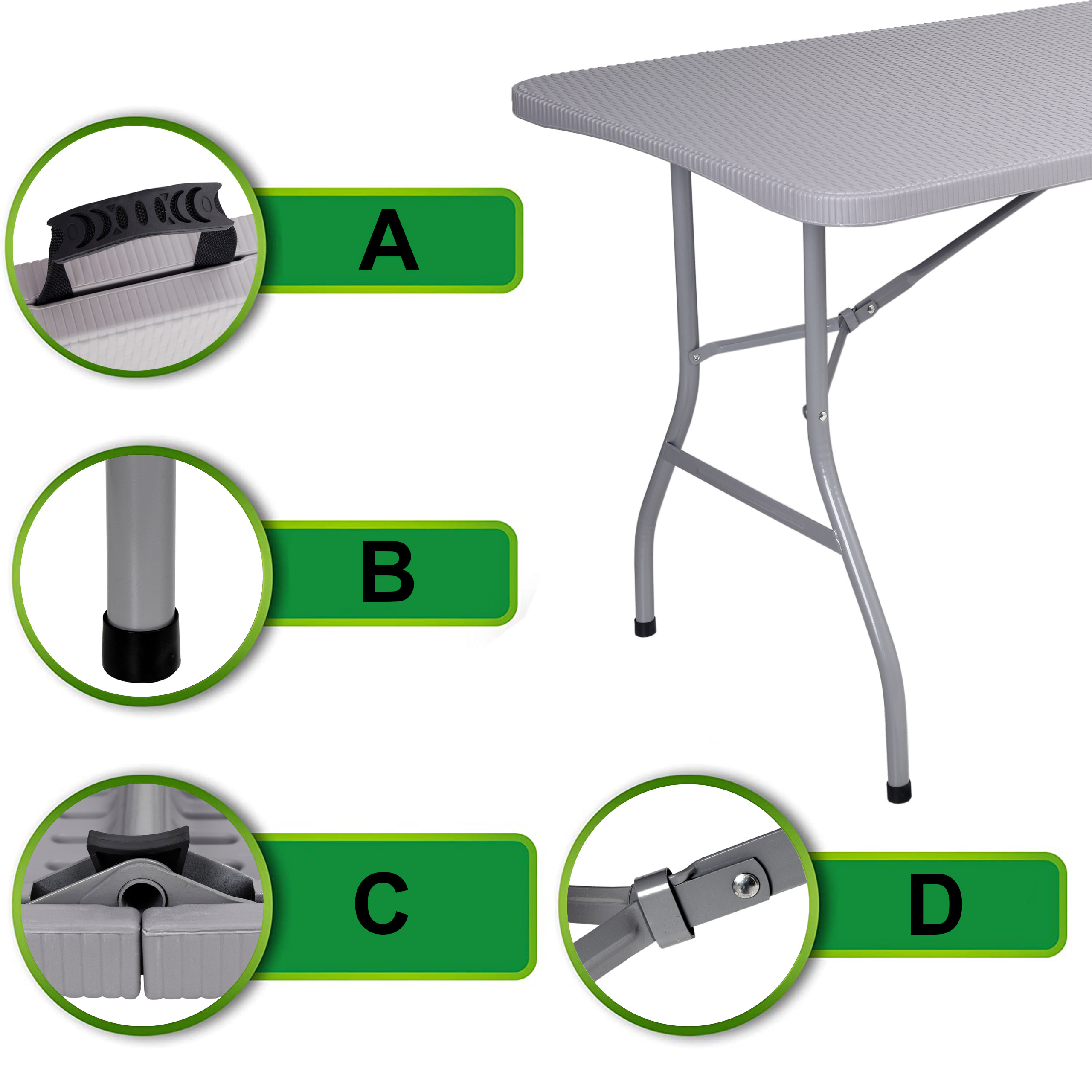 A

B

C

D