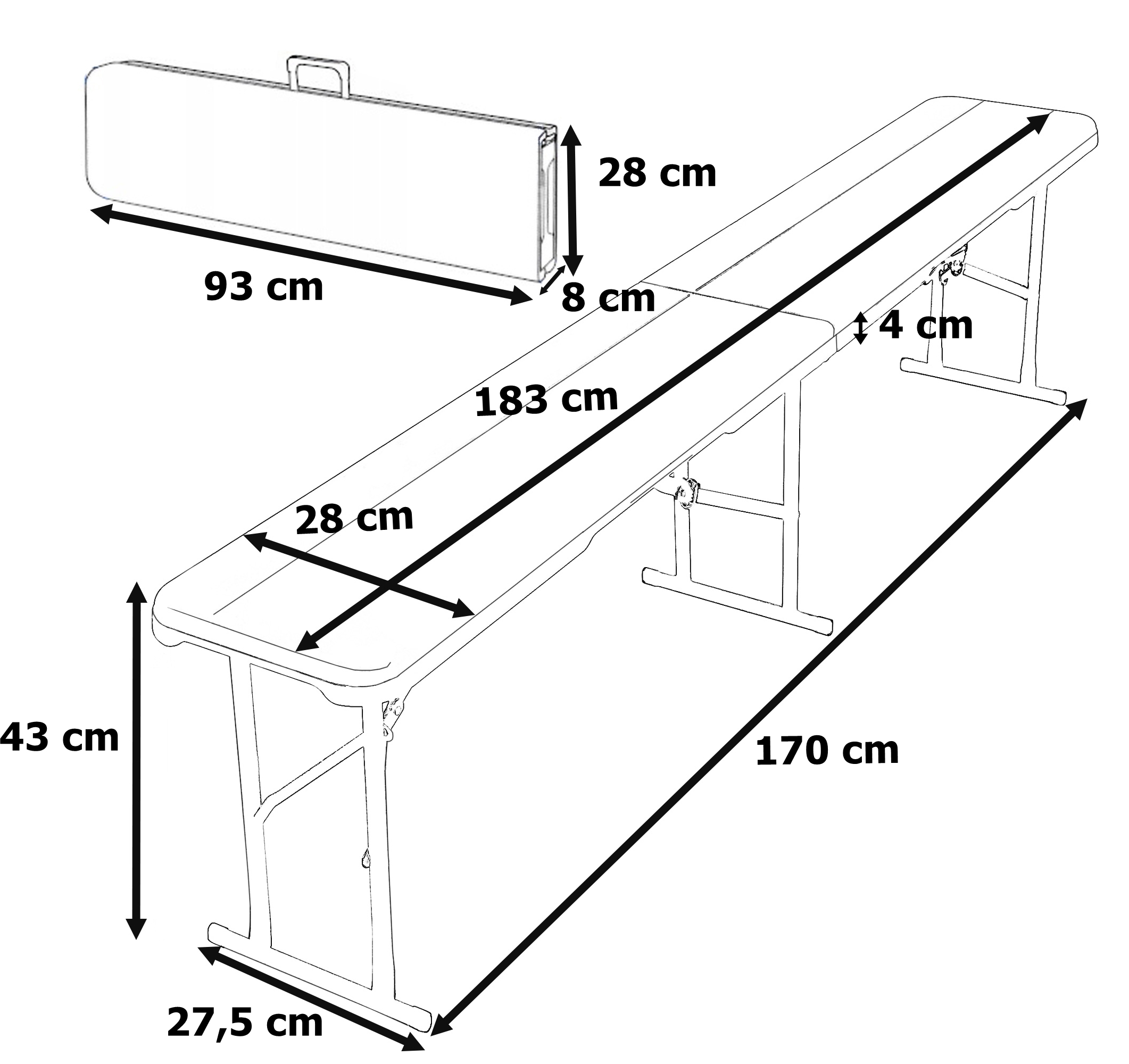 28 cm

93 cm

8 cm

4 cm

183 cm

28 cm

43 cm

170 cm

27,5 cm